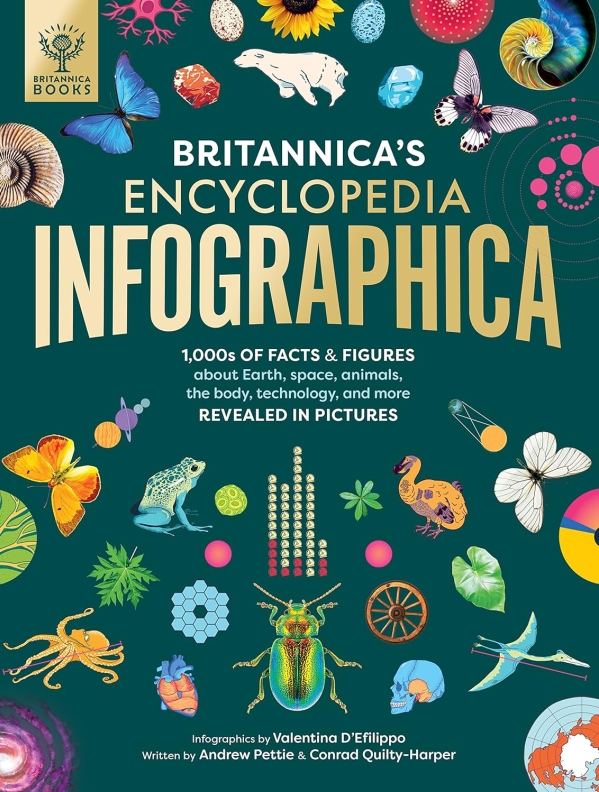 BRITANNICA BOOKS

BRITANNICA'S
ENCYCLOPEDIA
INFOGRAPHICA

1,000s OF FACTS & FIGURES
about Earth, space, animals, the body, technology, and more
REVEALED IN PICTURES

Infographics by Valentina D'Efilippo
Written by Andrew Pettie & Conrad Quilty-Harper